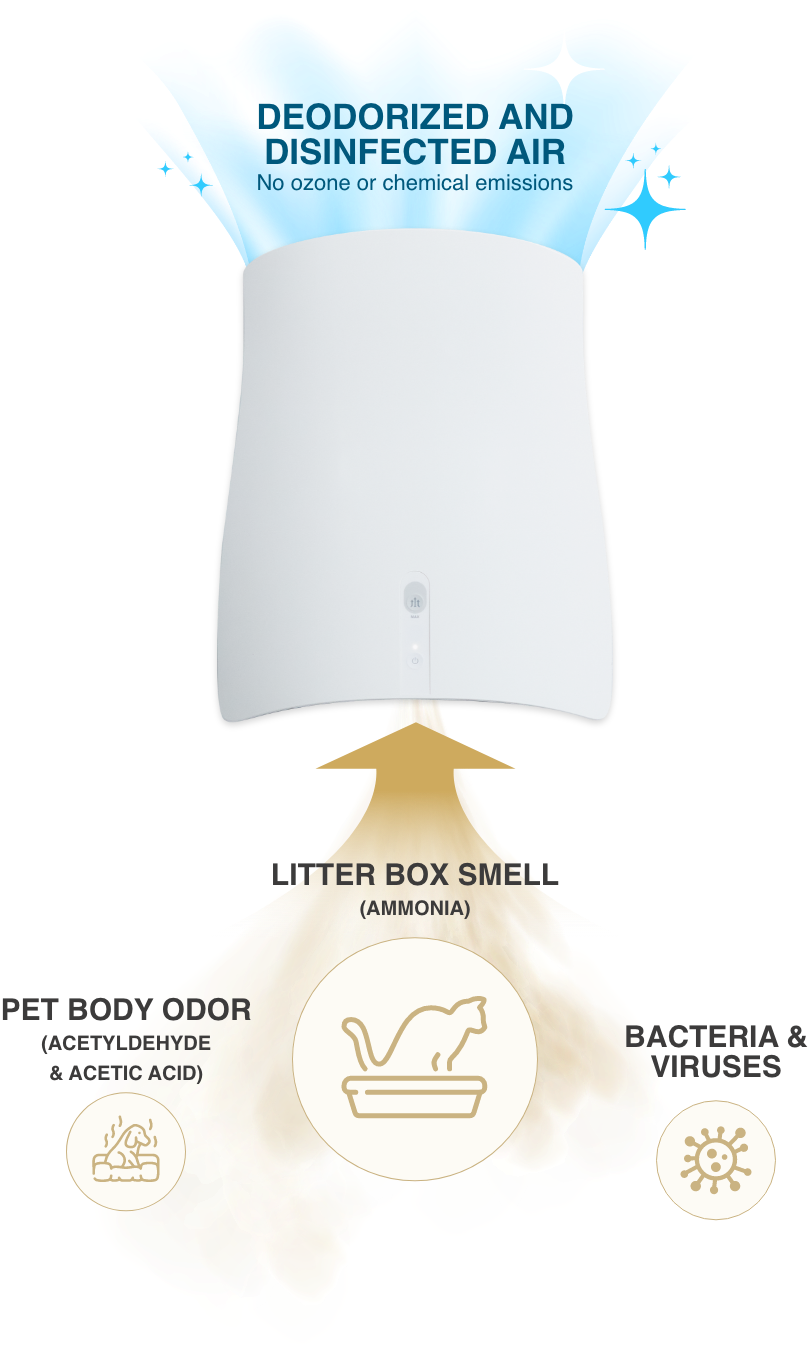 DEODORIZED AND DISINFECTED AIR
No ozone or chemical emissions

LITTER BOX SMELL
(AMMONIA)

PET BODY ODOR
(ACETYLDEHYDE & ACETIC ACID)

BACTERIA & VIRUSES